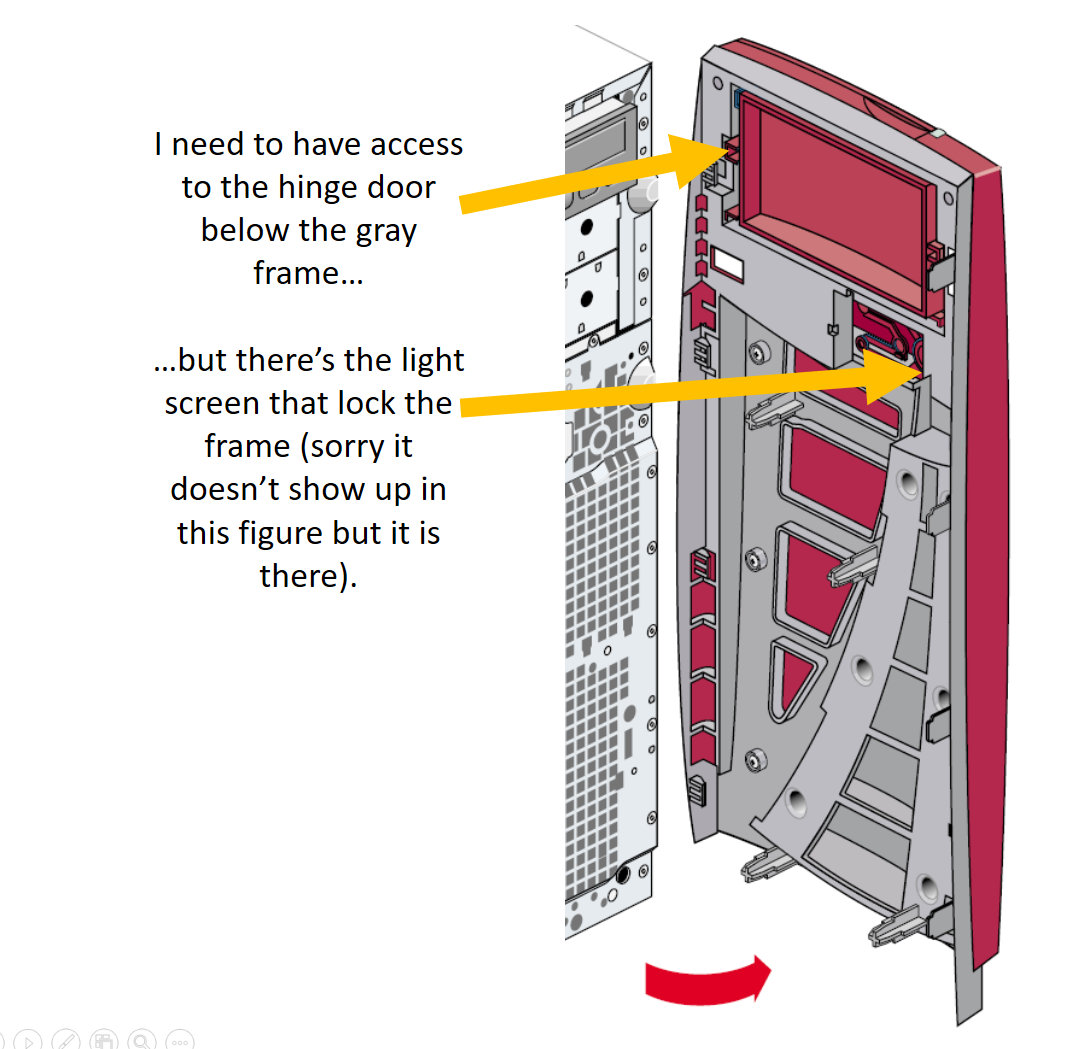 I need to have access to the hinge door below the gray frame…

…but there's the light screen that lock the frame (sorry it doesn't show up in this figure but it is there).